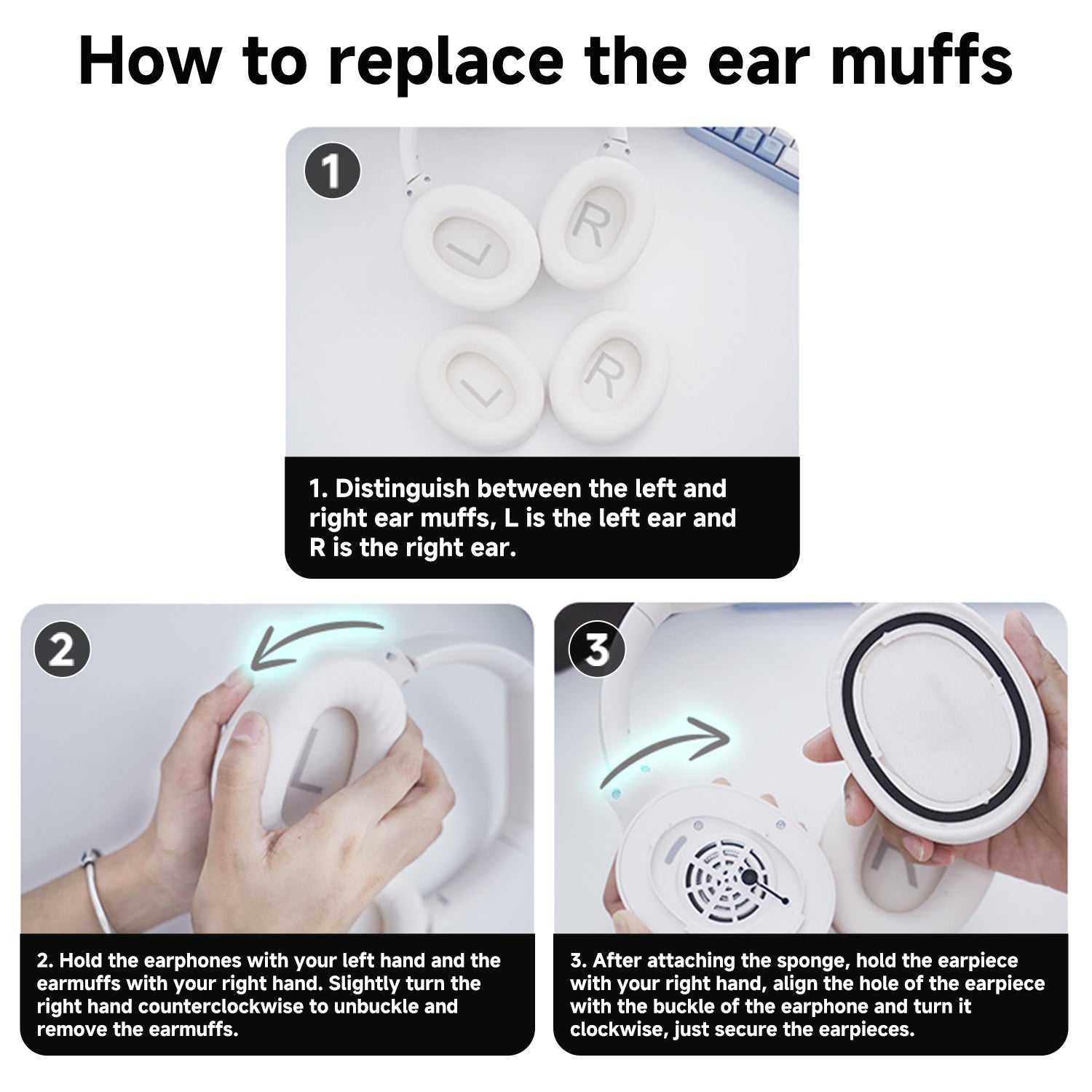 How to replace the ear muffs

1

L R L R

1. Distinguish between the left and right ear muffs, L is the left ear and R is the right ear.

2

L

2. Hold the earphones with your left hand and the earmuffs with your right hand. Slightly turn the right hand counterclockwise to unbuckle and remove the earmuffs.

3

R

3. After attaching the sponge, hold the earpiece with your right hand, align the hole of the earpiece with the buckle of the earphone and turn it clockwise, just secure the earpieces.